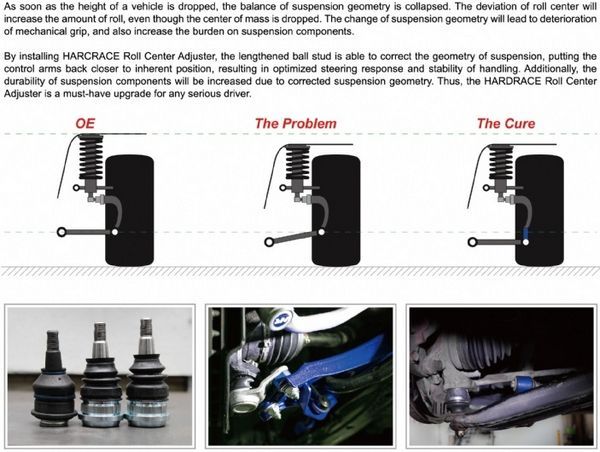 As soon as the height of a vehicle is dropped, the balance of suspension geometry is collapsed. The deviation of roll center will increase the amount of roll, even though the center of mass is dropped. The change of suspension geometry will lead to deterioration of mechanical grip, and also increase the burden on suspension components.

By installing HARCRACE Roll Center Adjuster, the lengthened ball stud is able to correct the geometry of suspension, putting the control arms back closer to inherent position, resulting in optimized steering response and stability of handling. Additionally, the durability of suspension components will be increased due to corrected suspension geometry. Thus, the HARDRACE Roll Center Adjuster is a must-have upgrade for any serious driver.

OE

The Problem

The Cure