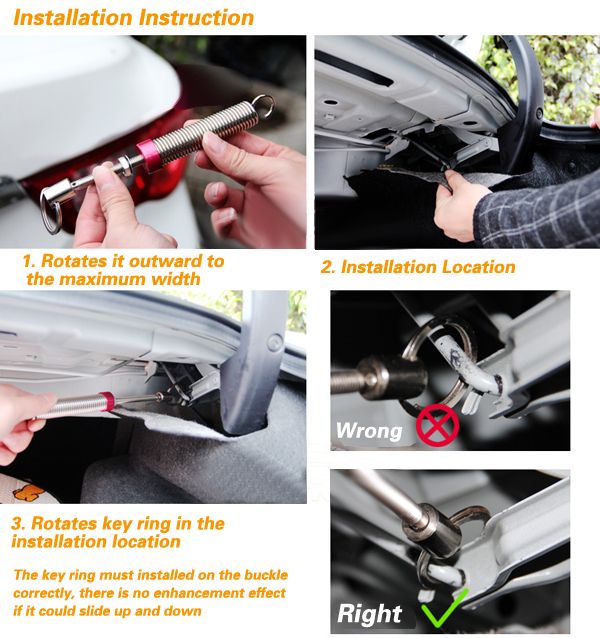 Installation Instruction

1. Rotates it outward to the maximum width

2. Installation Location

Wrong

3. Rotates key ring in the installation location

The key ring must installed on the buckle correctly, there is no enhancement effect if it could slide up and down

Right