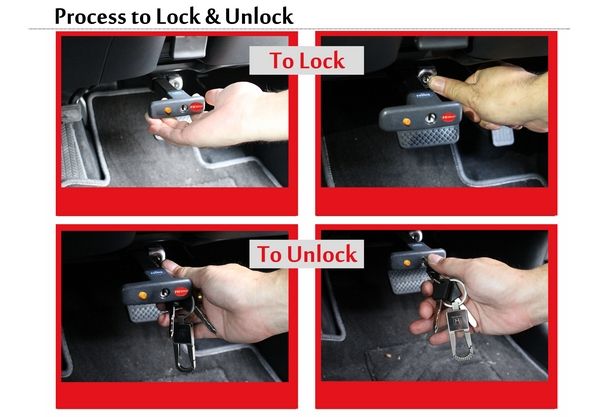 Process to Lock & Unlock

To Lock

To Unlock