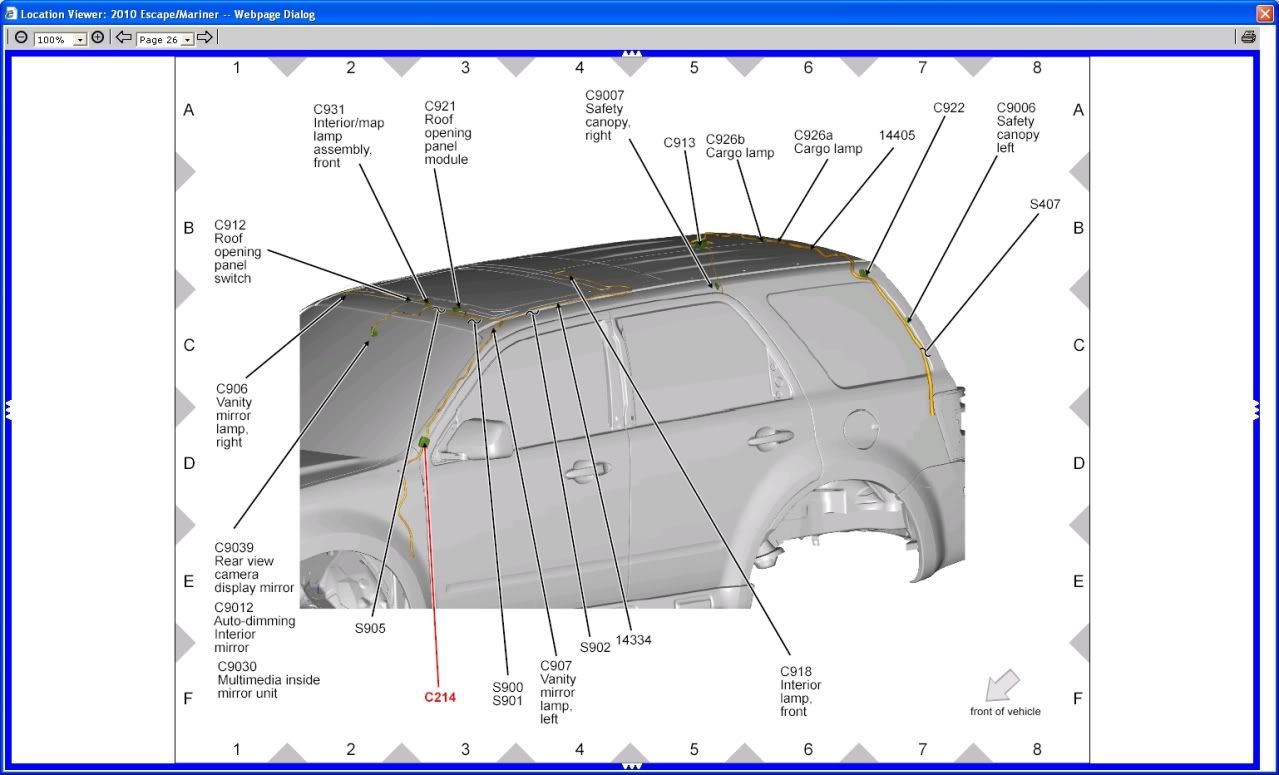 Location Viewer: 2010 Escape/Mariner -- Webpage Dialog

100%
Page 26

1 2 3 4 5 6 7 8

A
B
C
D
E
F

C931
Interior/map lamp assembly, front

C921
Roof opening panel module

C9007
Safety canopy, right

C913

C926b
Cargo lamp

C926a
Cargo lamp

14405

C922

C9006
Safety canopy left

S407

C912
Roof opening panel switch

C906
Vanity mirror lamp, right

C9039
Rear view camera display mirror

C9012
Auto-dimming Interior mirror

C9030
Multimedia inside mirror unit

S905

C214

S900
S901

C907
Vanity mirror lamp, left

S902

14334

C918
Interior lamp, front

front of vehicle

A
B
C
D
E
F

1 2 3 4 5 6 7 8